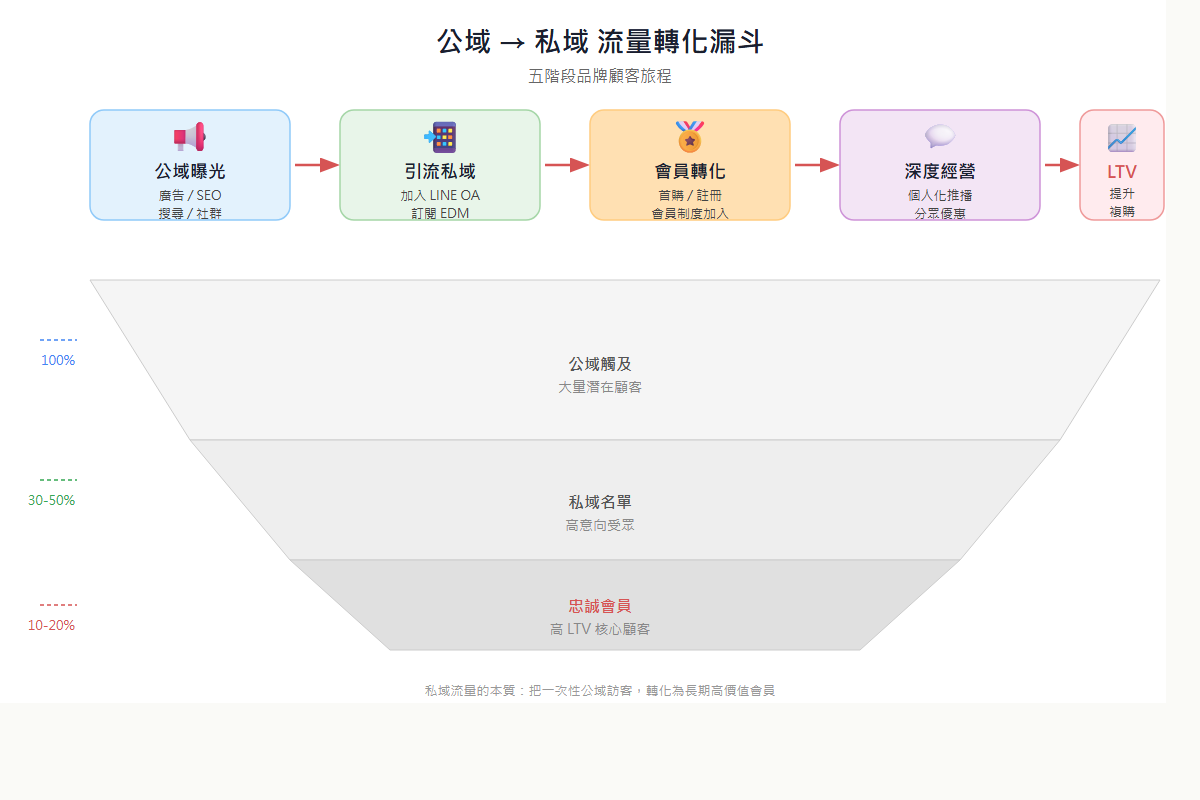 公域 → 私域 流量轉化漏斗

五階段品牌顧客旅程

公域曝光
廣告 / SEO
搜尋 / 社群

引流私域
加入 LINE OA
訂閱 EDM

會員轉化
首購 / 註冊
會員制度加入

深度經營
個人化推播
分眾優惠

LTV
提升
複購

100%

公域觸及
大量潛在顧客

30-50%

私域名單
高意向受眾

10-20%

忠誠會員
高 LTV 核心顧客

私域流量的本質：把一次性公域訪客，轉化為長期高價值會員