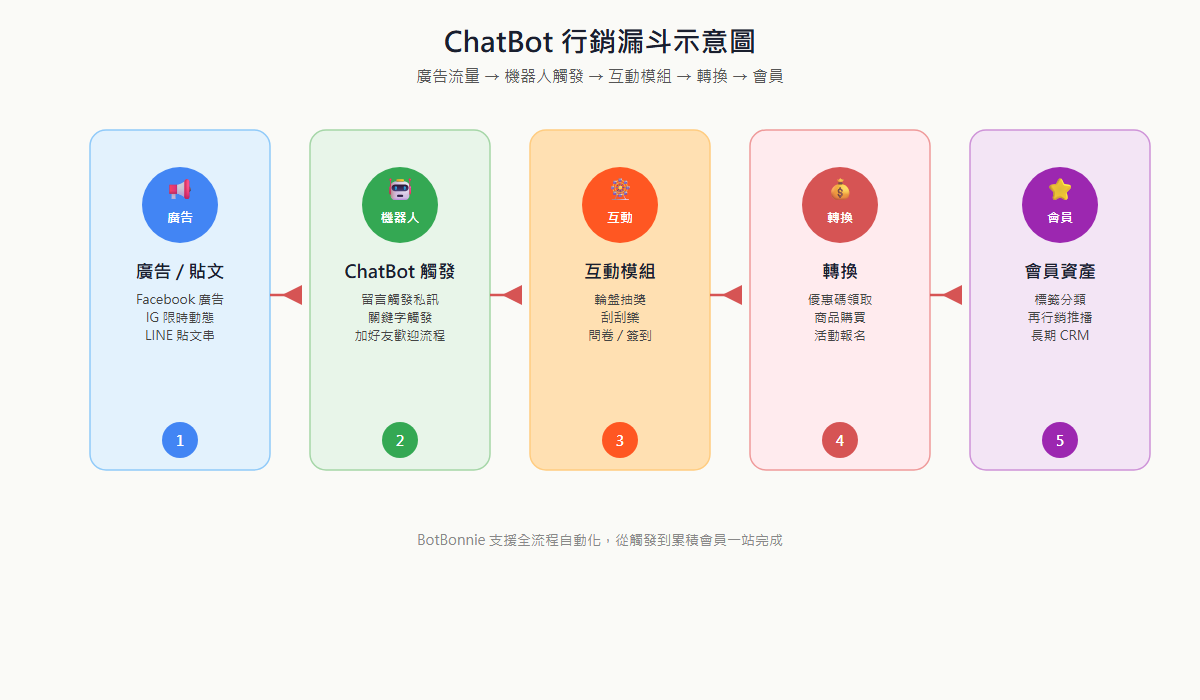 ChatBot 行銷漏斗示意圖

廣告流量 → 機器人觸發 → 互動模組 → 轉換 → 會員

廣告

廣告 / 貼文

Facebook 廣告
IG 限時動態
LINE 貼文串

1

機器人

ChatBot 觸發

留言觸發私訊
關鍵字觸發
加好友歡迎流程

2

互動

互動模組

輪盤抽獎
刮刮樂
問卷 / 簽到

3

轉換

轉換

優惠碼領取
商品購買
活動報名

4

會員

會員資產

標籤分類
再行銷推播
長期 CRM

5

BotBonnie 支援全流程自動化，從觸發到累積會員一站完成