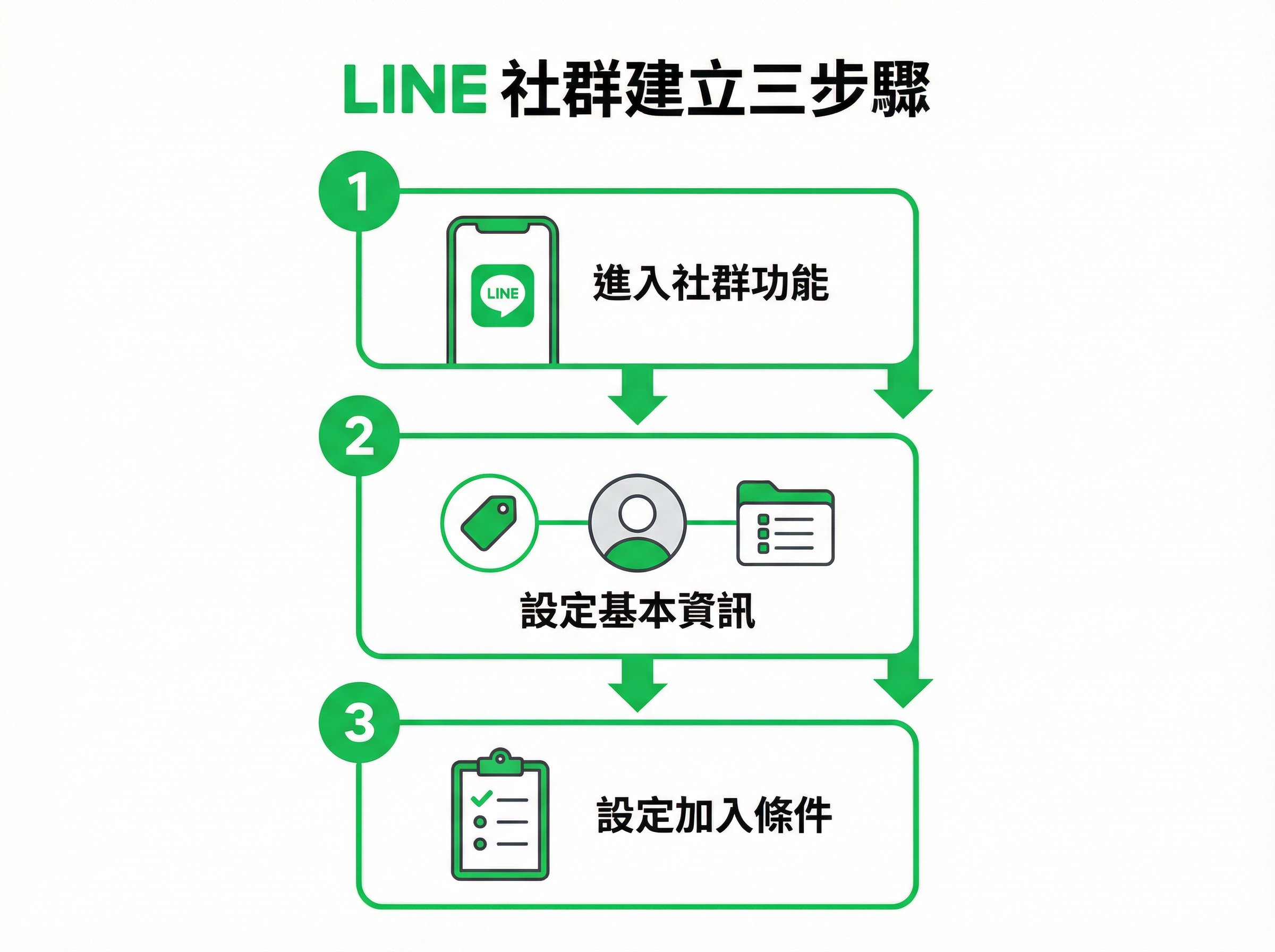 LINE 社群建立三步驟

1

LINE

進入社群功能

2

設定基本資訊

3

設定加入條件