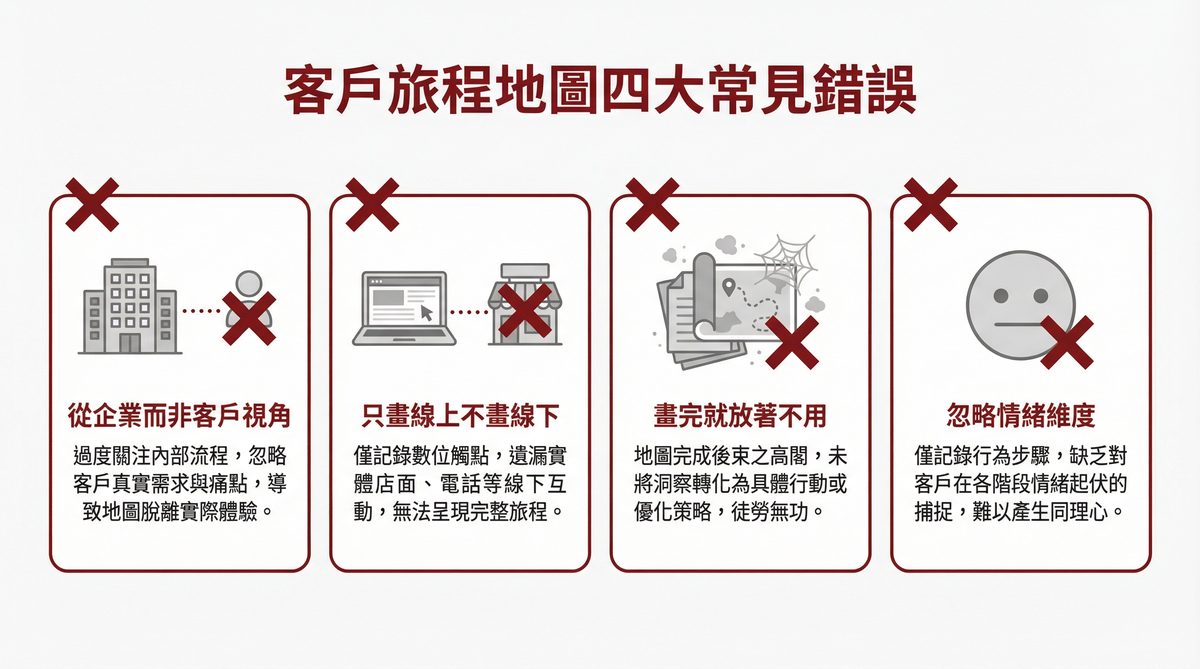 客戶旅程地圖四大常見錯誤

從企業而非客戶視角

過度關注內部流程，忽略客戶真實需求與痛點，導致地圖脫離實際體驗。

只畫線上不畫線下

僅記錄數位觸點，遺漏實體店面、電話等線下互動，無法呈現完整旅程。

畫完就放著不用

地圖完成後束之高閣，未將洞察轉化為具體行動或優化策略，徒勞無功。

忽略情緒維度

僅記錄行為步驟，缺乏對客戶在各階段情緒起伏的捕捉，難以產生同理心。